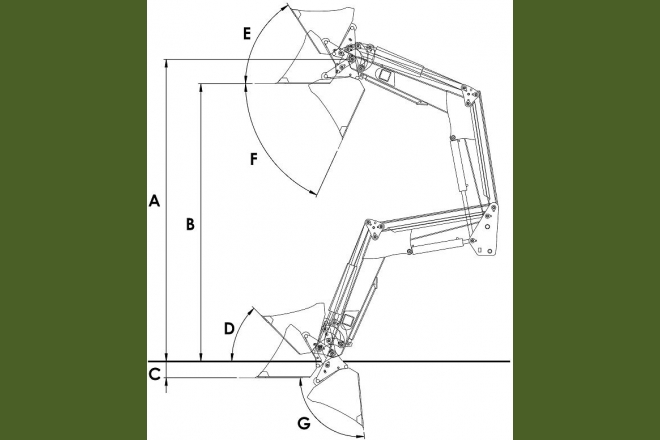 E
F
A
B
D
C
G